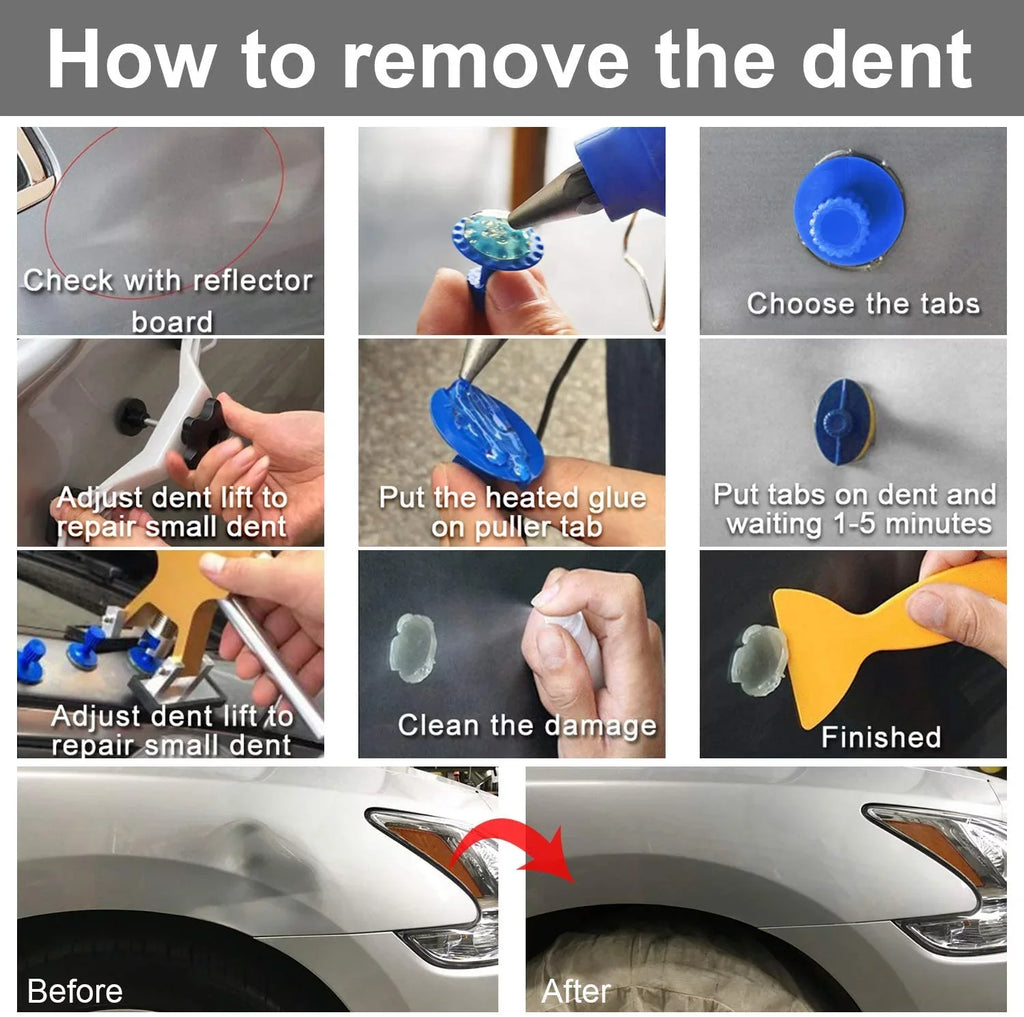 How to remove the dent

Check with reflector board

Choose the tabs

Adjust dent lift to repair small dent

Put the heated glue on puller tab

Put tabs on dent and waiting 1-5 minutes

Adjust dent lift to repair small dent

Clean the damage

Finished

Before

After